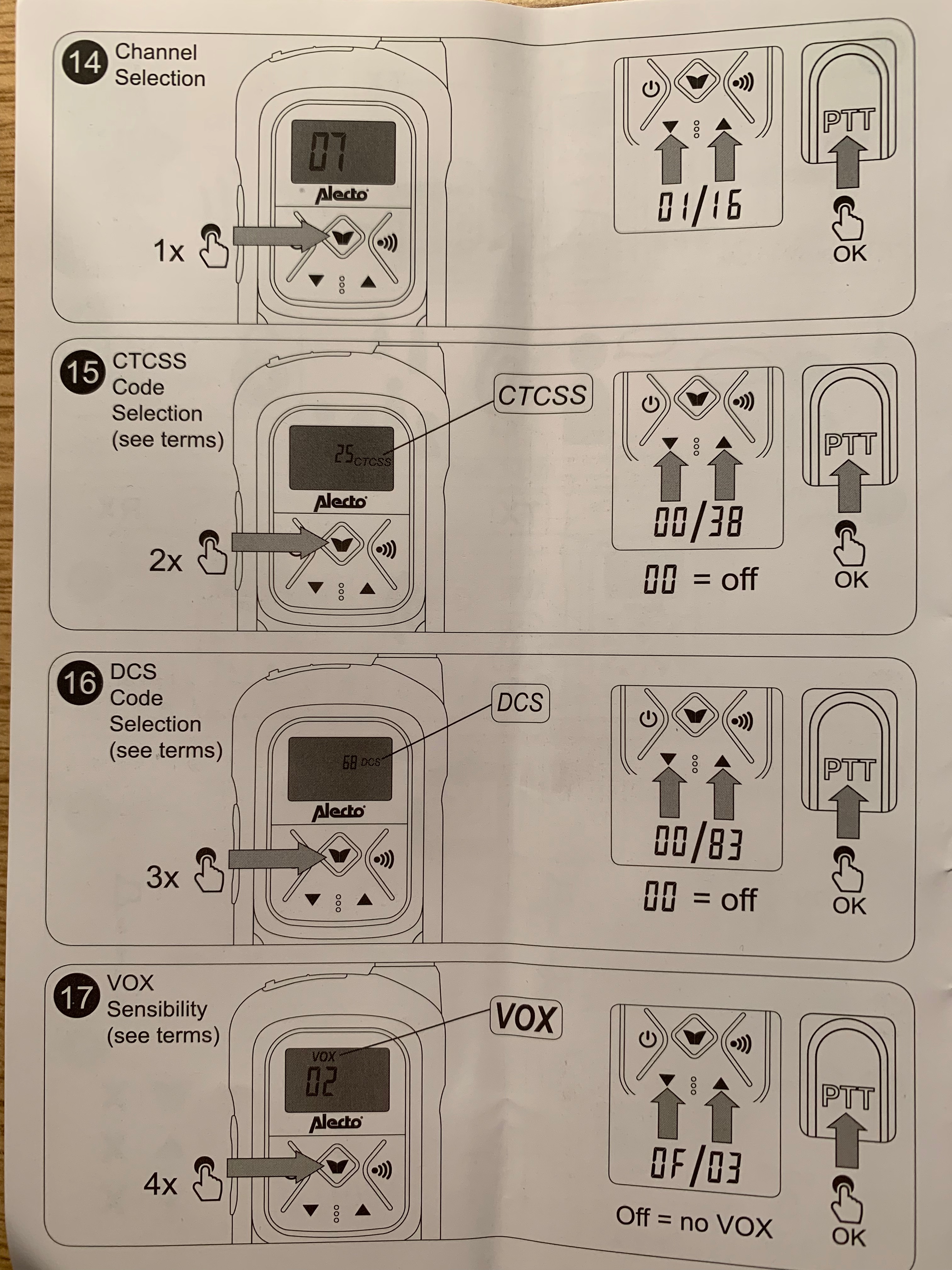 14 Channel Selection

07

Alecto

1x

01/16

PTT

OK

15 CTCSS Code Selection (see terms)

CTCSS

25 CTCSS

Alecto

2x

00/38

00 = off

PTT

OK

16 DCS Code Selection (see terms)

DCS

68 DCS

Alecto

3x

00/83

00 = off

PTT

OK

17 VOX Sensibility (see terms)

VOX

VOX 02

Alecto

4x

0F/03

Off = no VOX

PTT

OK